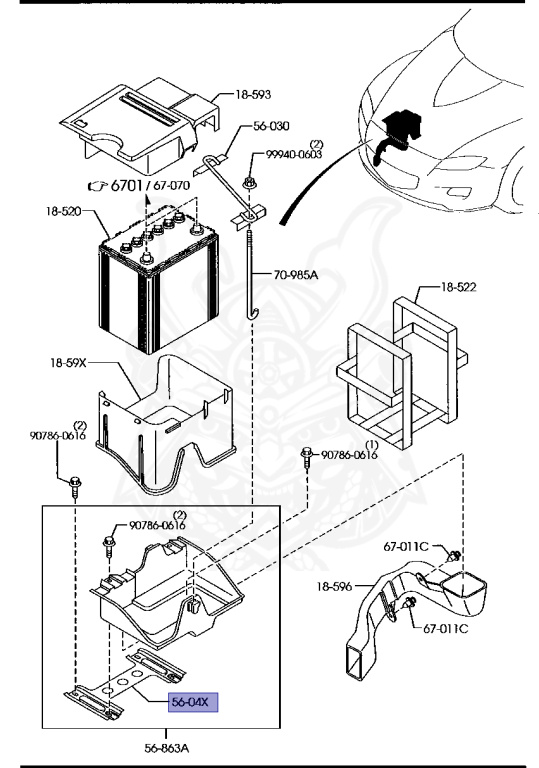 18-593
56-030
(2)
99940-0603
6701 / 67-070
18-520
70-985A
18-522
18-59X
(2)
90786-0616
(1)
90786-0616
(2)
90786-0616
67-011C
18-596
67-011C
56-04X
56-863A