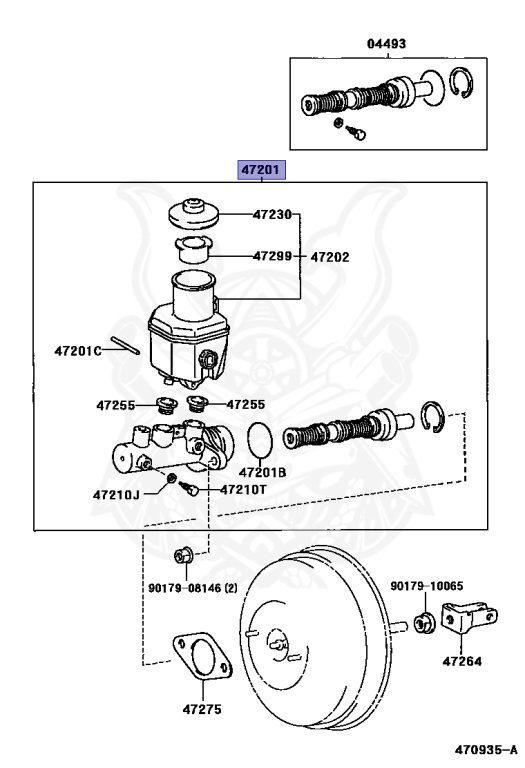 04493

47201

47230

47299

47202

47201C

47255

47255

47201B

47210J

47210T

90179-08146 (2)

90179-10065

47264

47275

470935-A