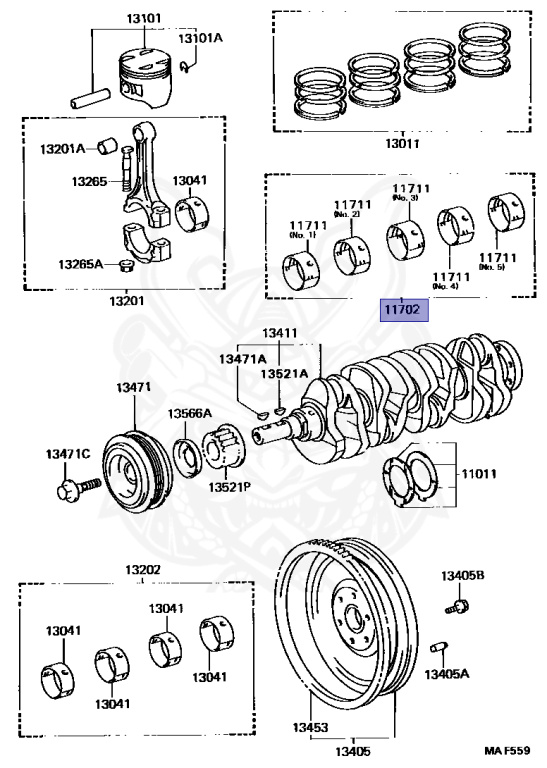 13101
13101A
13011
13201A
13265
13041
13265A
13201
11711 (No. 1)
11711 (No. 2)
11711 (No. 3)
11711 (No. 4)
11711 (No. 5)
11702
13411
13471A
13521A
13471
13566A
13471C
13521P
11011
13202
13041
13041
13041
13041
13405B
13405A
13453
13405
MA F559