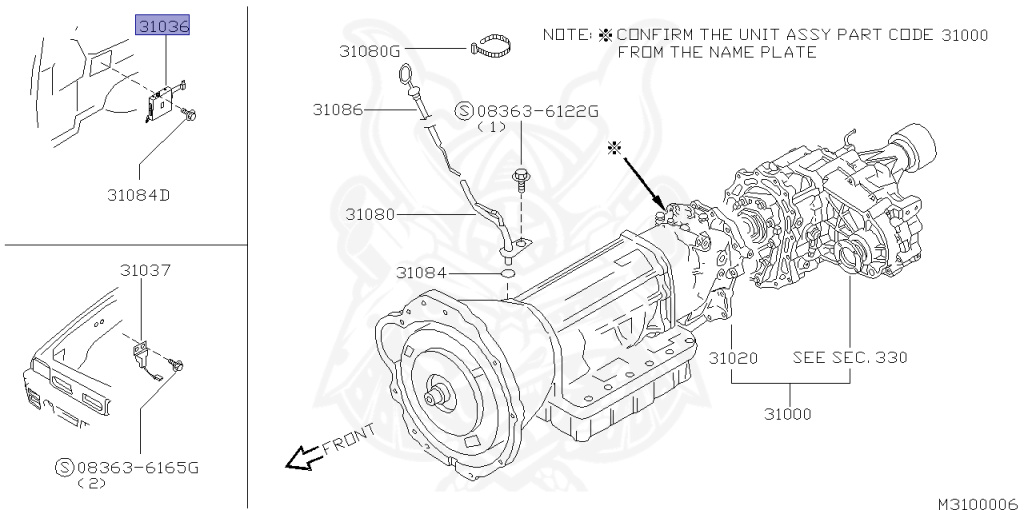 31036

31084D

31037

Ⓢ08363-6165G
(2)

NOTE: ※CONFIRM THE UNIT ASSY PART CODE 31000 FROM THE NAME PLATE

31080G

31086

Ⓢ08363-6122G
(1)

※

31080

31084

31020

SEE SEC. 330

31000

FRONT

M3100006