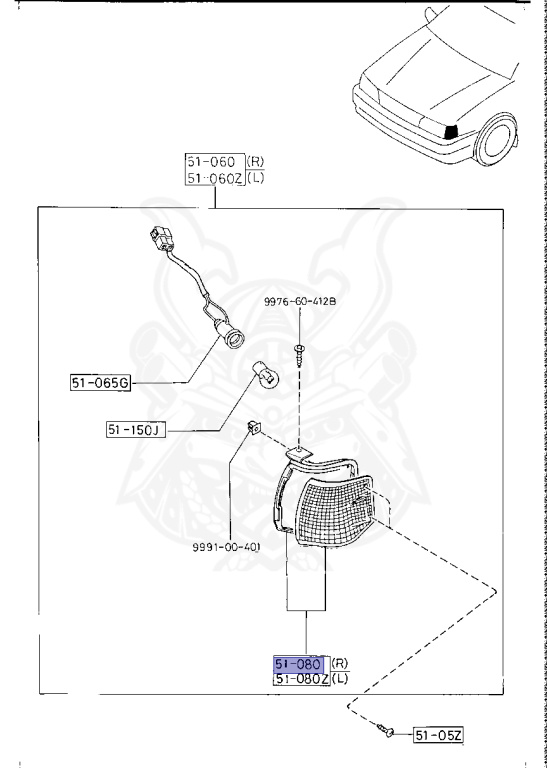 51-060 (R)
51-060Z (L)

9976-60-412B

51-065G

51-150J

9991-00-401

51-080 (R)
51-080Z (L)

51-05Z