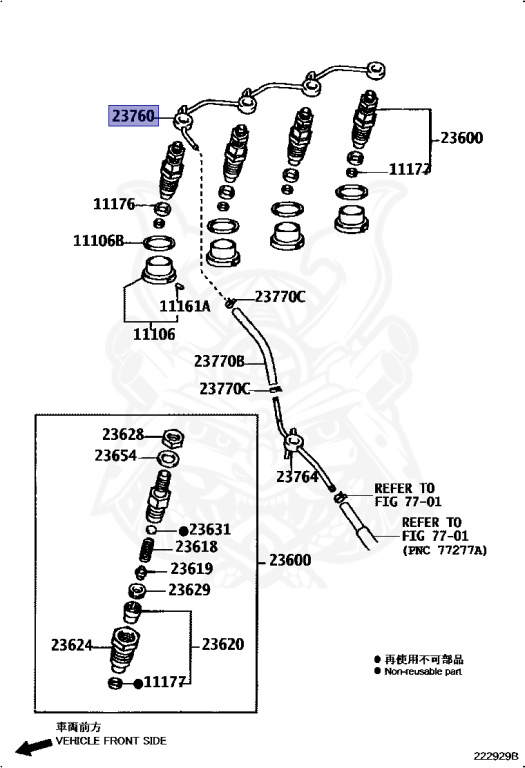 23760
23600
11177
11176
11106B
11161A
11106
23770C
23770B
23770C
23764
REFER TO FIG 77-01
REFER TO FIG 77-01 (PNC 77277A)
23628
23654
23631
23618
23619
23629
23600
23624
23620
11177
● 再使用不可部品
● Non-reusable part
車両前方
VEHICLE FRONT SIDE
222929B