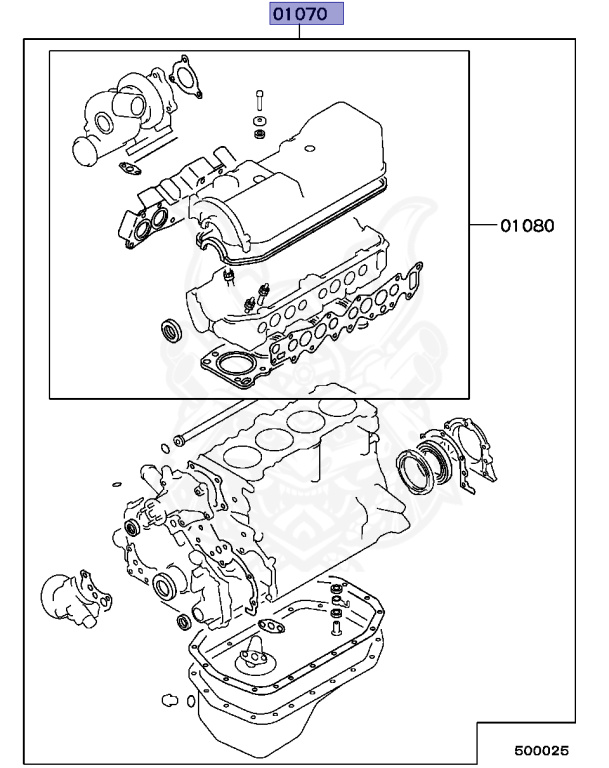 01070

01080

500025