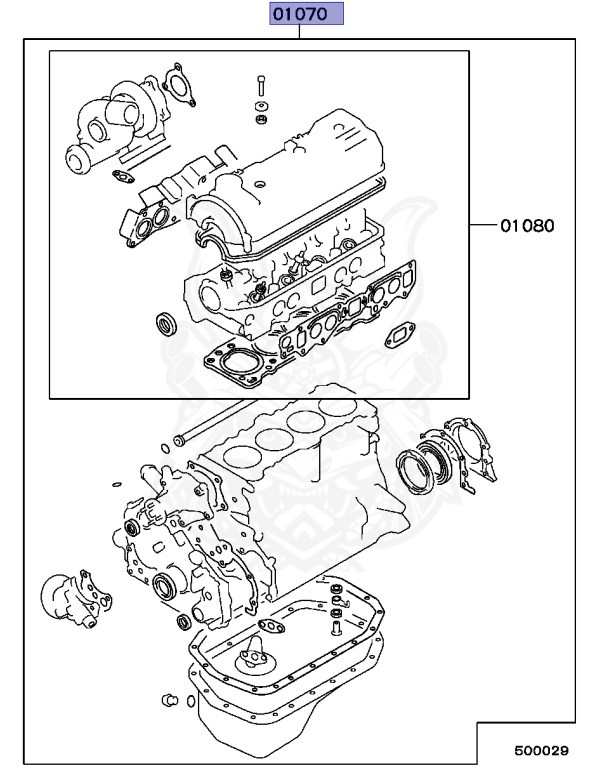 01070

01080

500029