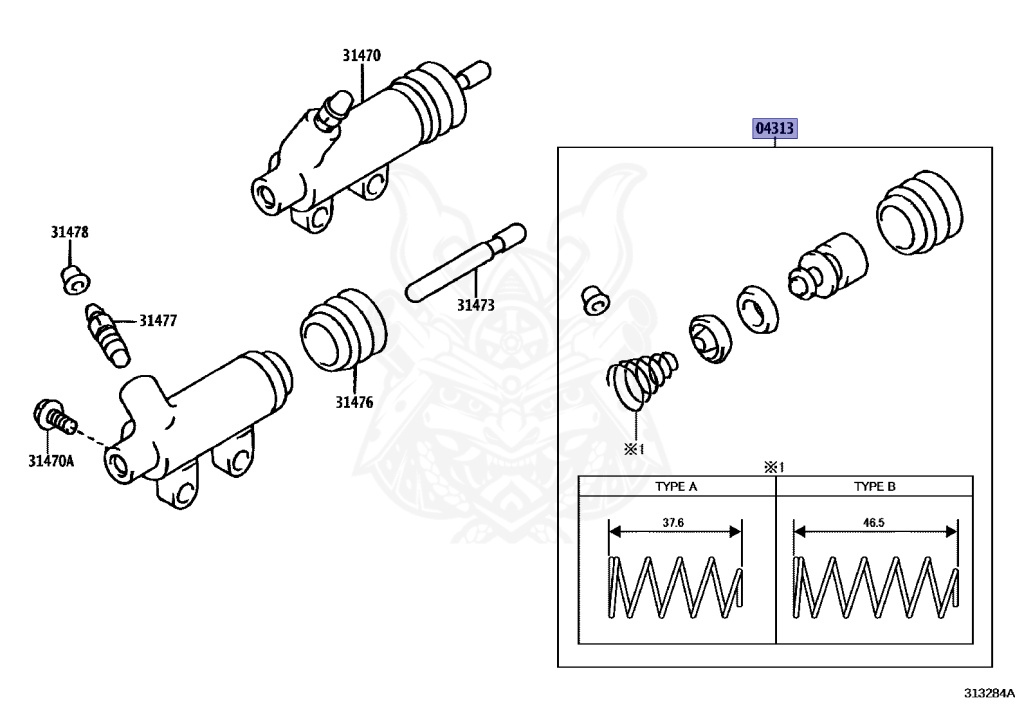 31470

04313

31478

31477

31473

31476

31470A

※1

※1

| TYPE A | TYPE B |
|---|---|
| 37.6 | 46.5 |

313284A