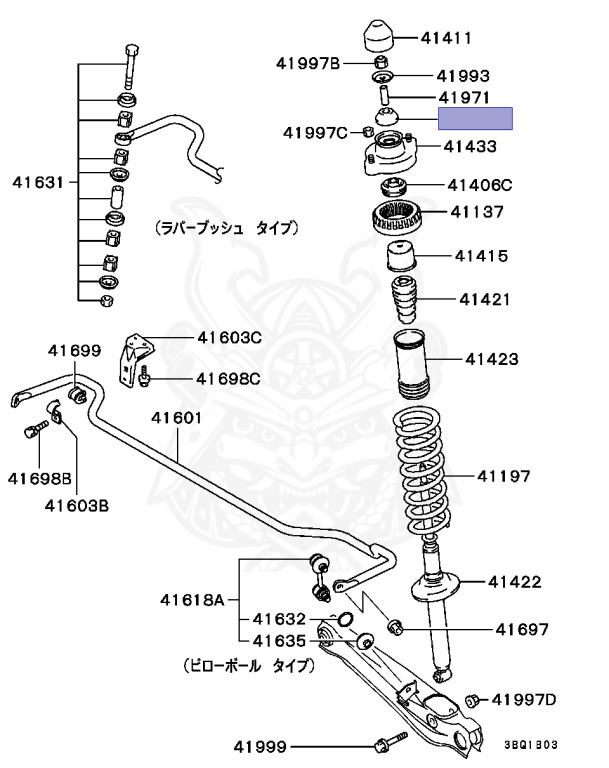 41411
41997B
41993
41971
41997C
41433
41406C
41137
41415
41421
41423
41197
41422
41697
41997D
41631
(ラバーブッシュ タイプ)
41699
41603C
41698C
41601
41698B
41603B
41618A
41632
41635
(ピローボール タイプ)
41999
3BQ1B03