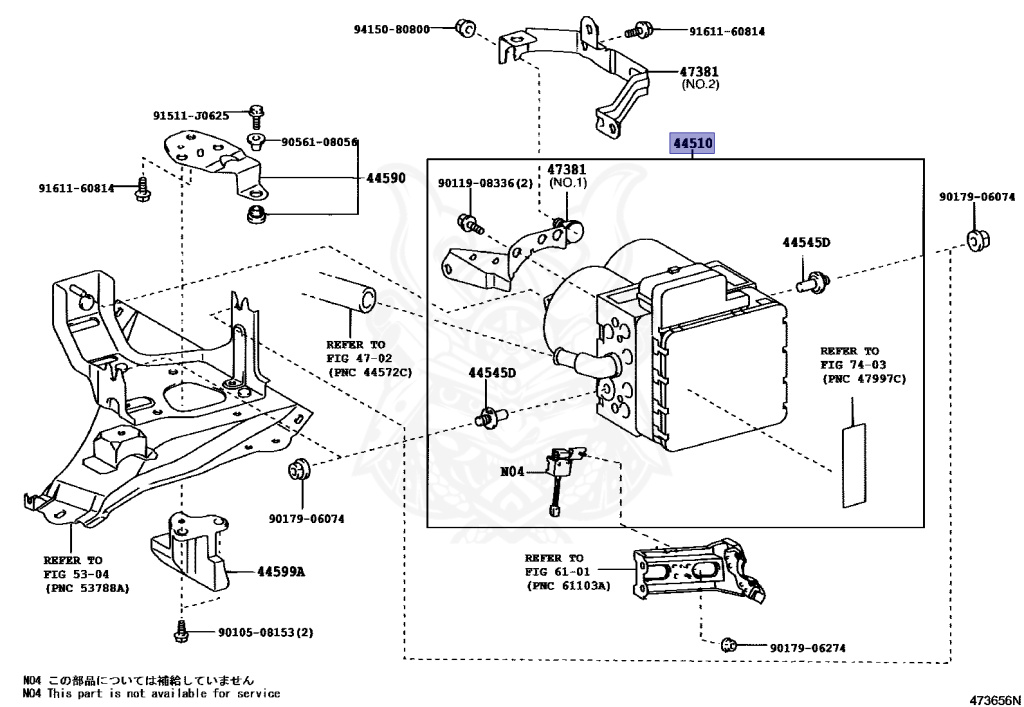 94150-80800
91611-60814
47381
(NO.2)
91511-J0625
90561-08056
44590
91611-60814
44510
90119-08336(2)
47381
(NO.1)
90179-06074
44545D
REFER TO
FIG 47-02
(PNC 44572C)
REFER TO
FIG 74-03
(PNC 47997C)
44545D
N04
90179-06074
REFER TO
FIG 53-04
(PNC 53788A)
44599A
REFER TO
FIG 61-01
(PNC 61103A)
90105-08153(2)
90179-06274
N04 この部品については補給していません
N04 This part is not available for service
473656N