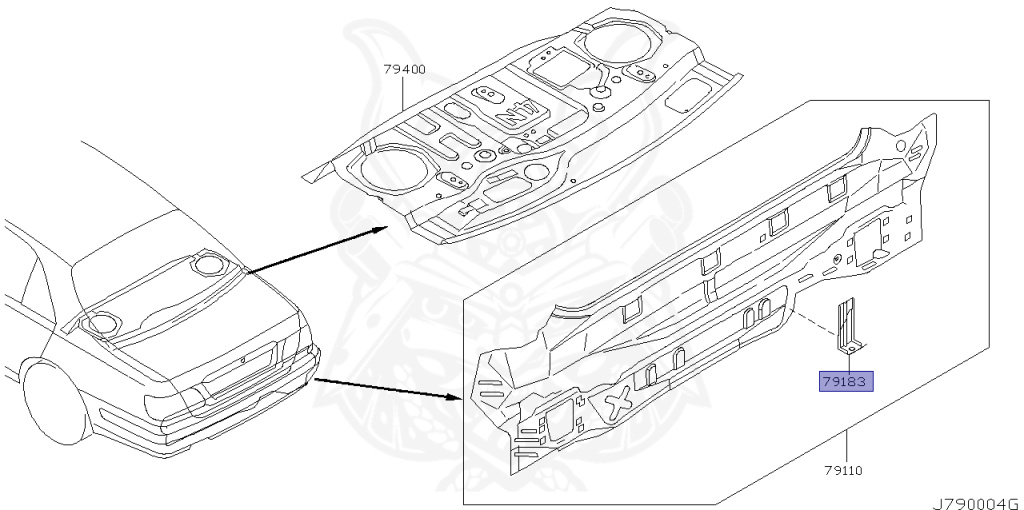 79400

79183

79110

J790004G