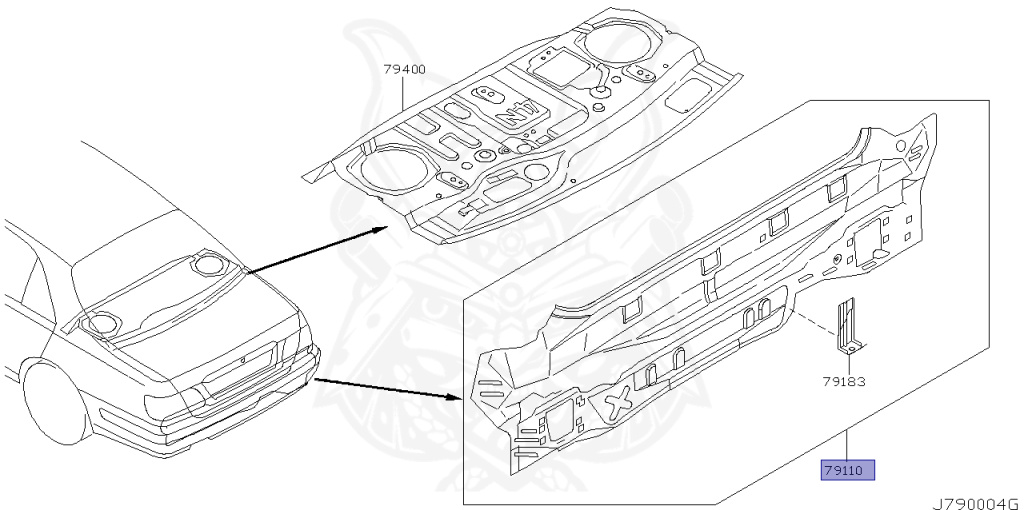 79400

79183

79110

J790004G