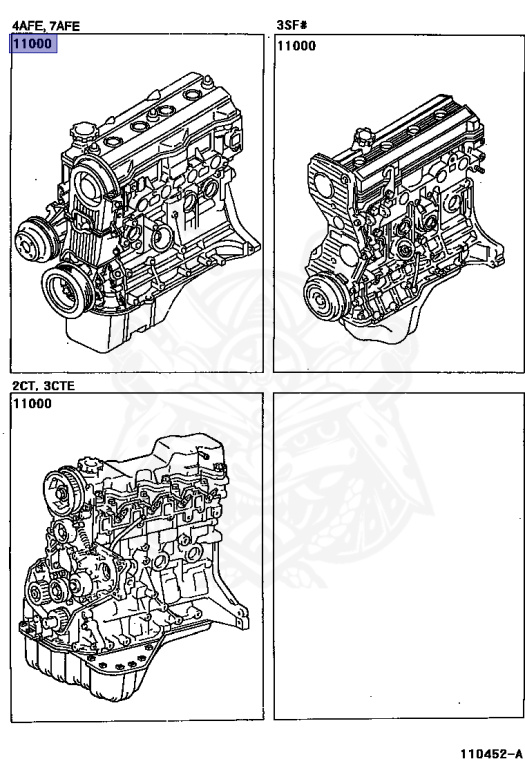 4AFE, 7AFE
11000

3SF#
11000

2CT, 3CTE
11000

110452-A