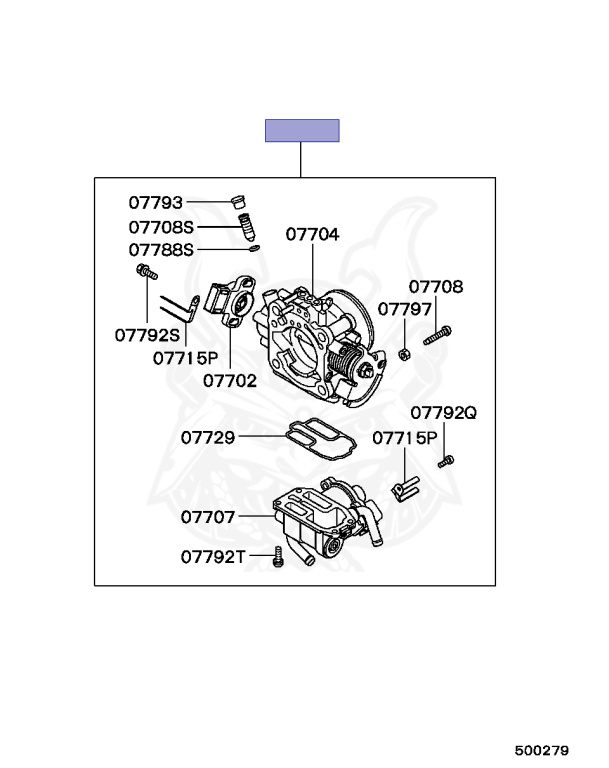 07793
07708S
07788S
07704
07708
07797
07792S
07715P
07702
07792Q
07729
07715P
07707
07792T
500279