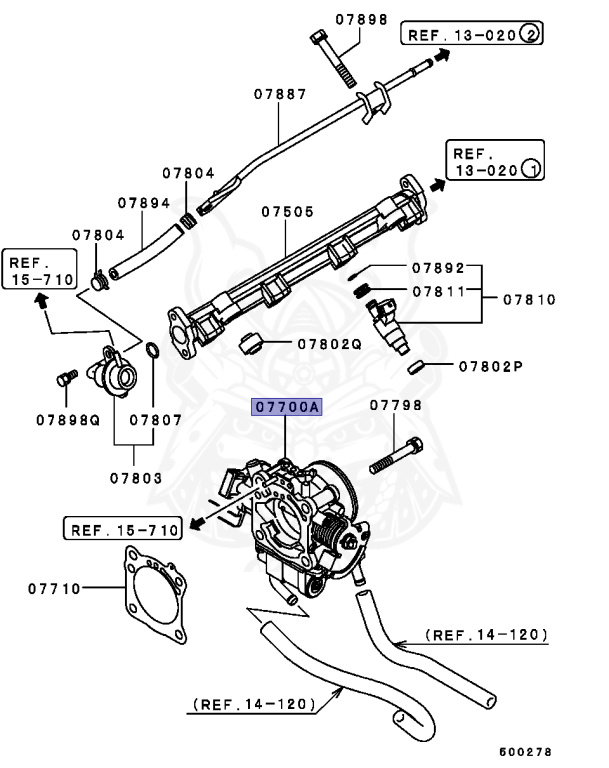 07898
REF. 13-020 2
07887
REF. 13-020 1
07804
07894
07505
07804
REF. 15-710
07892
07811
07810
07802Q
07802P
07898Q
07807
07803
07700A
07798
REF. 15-710
07710
(REF. 14-120)
(REF. 14-120)
600278