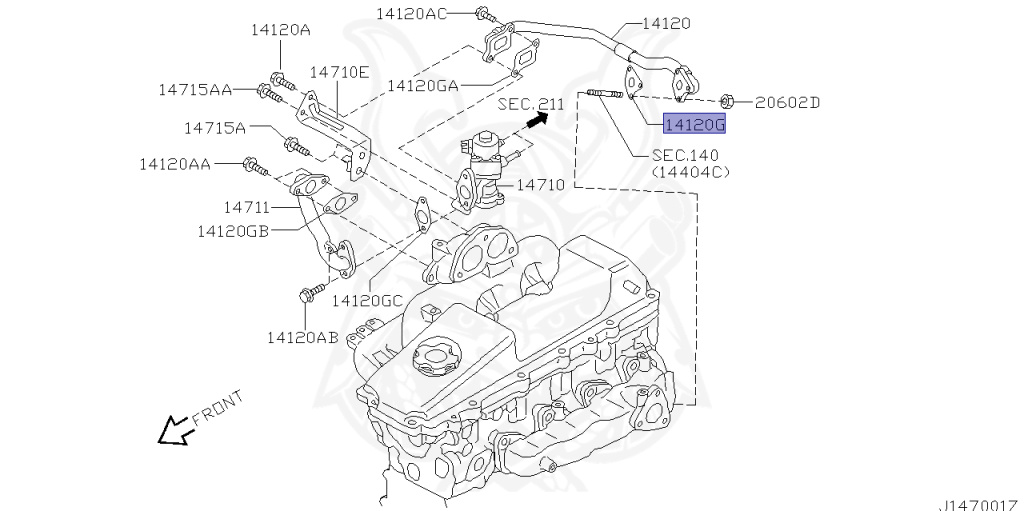 14120AC
14120
14120A
14710E
14715AA
14120GA
SEC.211
20602D
14120G
14715A
SEC.140
(14404C)
14120AA
14710
14711
14120GB
14120GC
14120AB
FRONT
J1470017