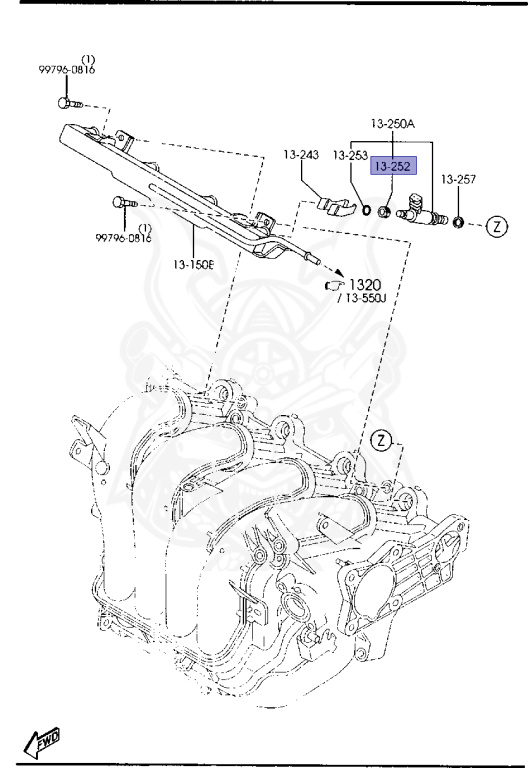 (1)
99796-0816

13-250A
13-243
13-253
13-252
13-257
Z

(1)
99796-0816
13-150E

1320
/ 13-550J

Z

FWD