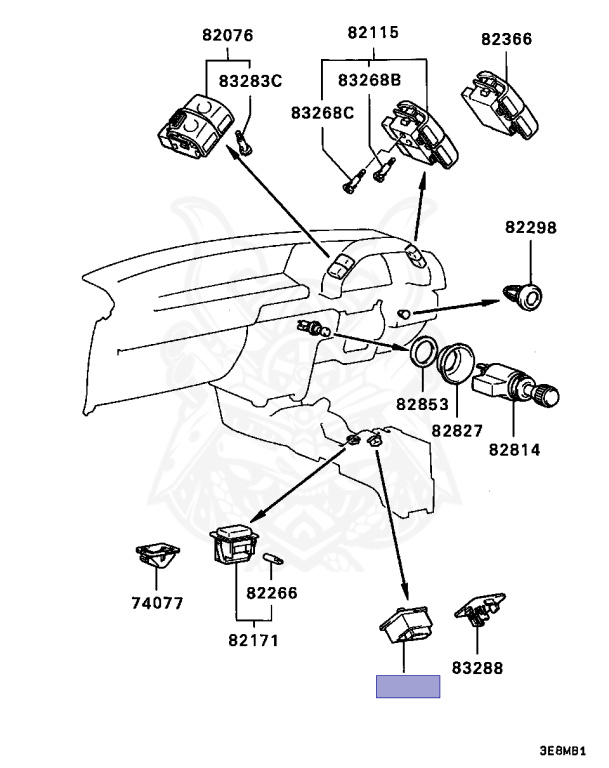 82076
83283C
82115
83268B
83268C
82366
82298
82853
82827
82814
74077
82266
82171
83288
3E8MB1