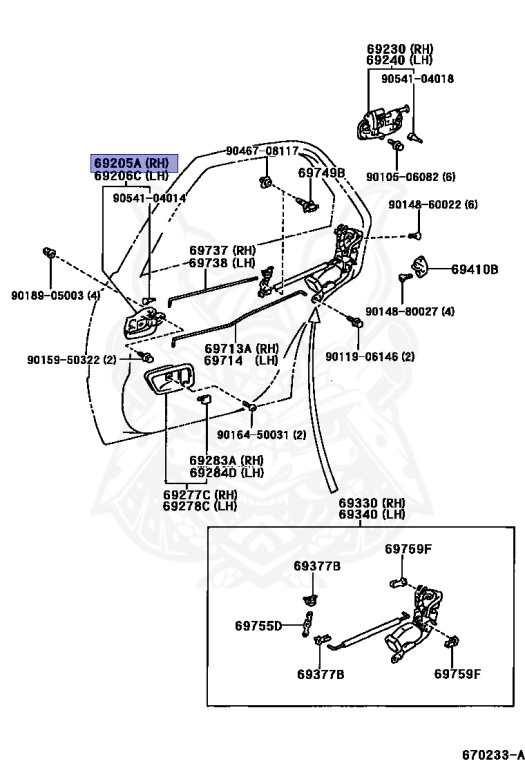 69230 (RH)
69240 (LH)
90541-04018
69205A (RH)
69206C (LH)
90467-08117
69749B
90105-06082 (6)
90541-04014
90148-60022 (6)
69737 (RH)
69738 (LH)
69410B
90189-05003 (4)
90148-80027 (4)
69713A (RH)
69714 (LH)
90119-06146 (2)
90159-50322 (2)
90164-50031 (2)
69283A (RH)
69284D (LH)
69277C (RH)
69278C (LH)
69330 (RH)
69340 (LH)
69759F
69377B
69755D
69377B
69759F
670233-A