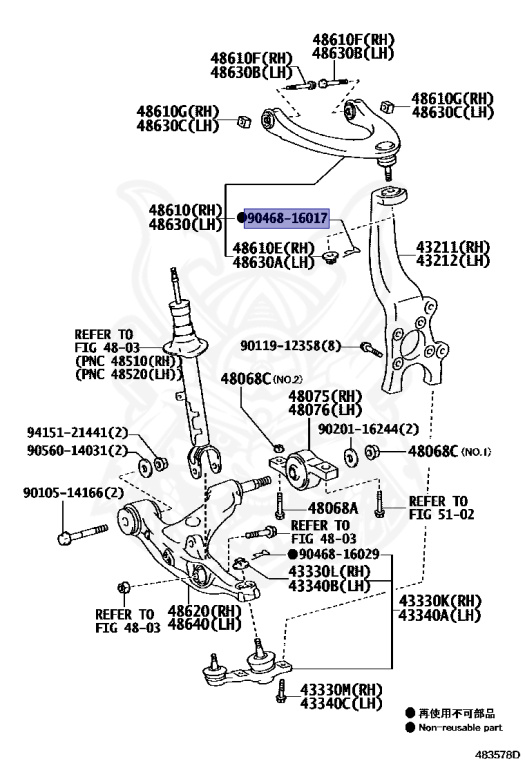 48610F(RH)
48630B(LH)

48610F(RH)
48630B(LH)

48610G(RH)
48630C(LH)

48610G(RH)
48630C(LH)

48610(RH)
48630(LH)

●90468-16017

48610E(RH)
48630A(LH)

43211(RH)
43212(LH)

REFER TO
FIG 48-03
(PNC 48510(RH))
(PNC 48520(LH))

90119-12358(8)

48068C(NO.2)

48075(RH)
48076(LH)

94151-21441(2)
90560-14031(2)

90201-16244(2)

48068C(NO.1)

90105-14166(2)

48068A

REFER TO
FIG 51-02

REFER TO
FIG 48-03

●90468-16029

43330L(RH)
43340B(LH)

REFER TO
FIG 48-03

48620(RH)
48640(LH)

43330K(RH)
43340A(LH)

43330M(RH)
43340C(LH)

● 再使用不可部品
● Non-reusable part

483578D