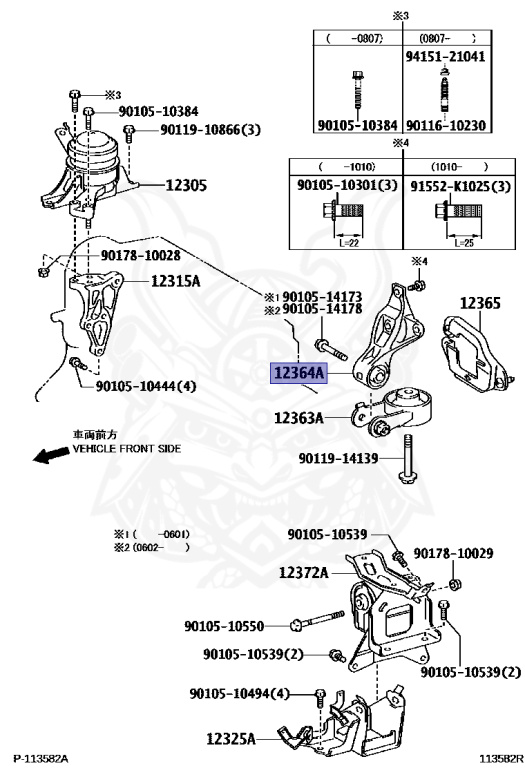 ※3

| ( -0807) | (0807- ) |
|---|---|
| | 94151-21041 |
| 90105-10384 | 90116-10230 |

※4

| ( -1010) | (1010- ) |
|---|---|
| 90105-10301(3) | 91552-K1025(3) |
| L=22 | L=25 |

※3
90105-10384
90119-10866(3)
12305
90178-10028
12315A
90105-10444(4)
※1 90105-14173
※2 90105-14178
※4
12365
12364A
12363A
90119-14139
車両前方
VEHICLE FRONT SIDE
※1 ( -0601)
※2 (0602- )
90105-10539
90178-10029
12372A
90105-10550
90105-10539(2)
90105-10539(2)
90105-10494(4)
12325A
P-113582A
113582R