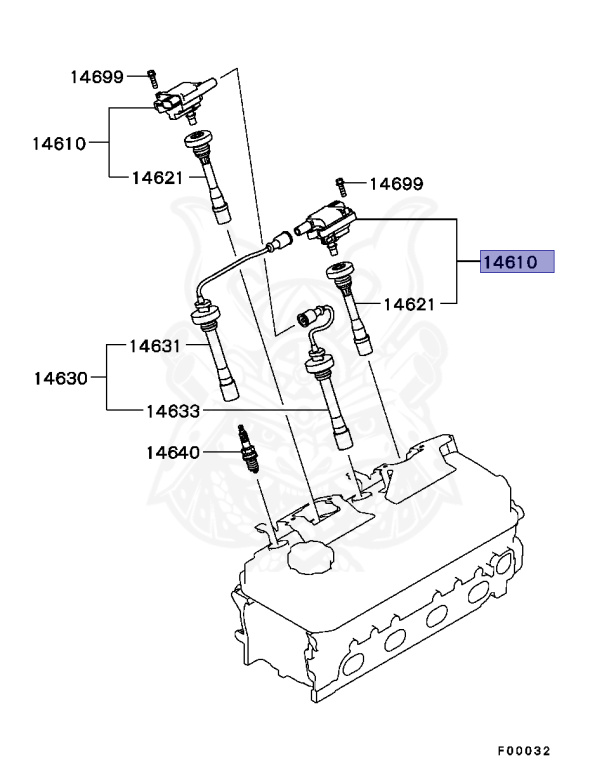 14699
14610
14621
14699
14610
14621
14631
14630
14633
14640
F00032