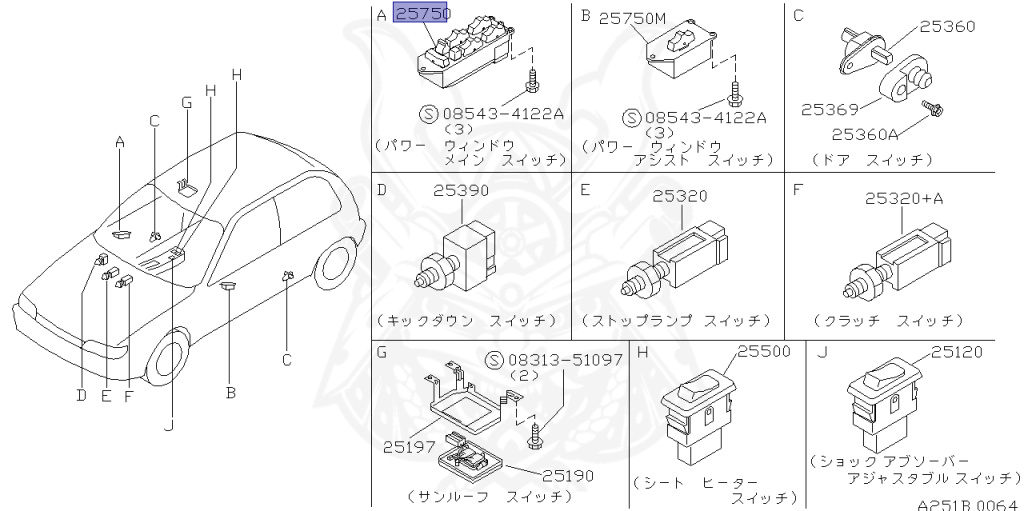 A
C
G
H
H
D
E
F
J
B
C

A 25750
Ⓢ08543-4122A
(3)
(パワー ウィンドウ
メイン スイッチ)

B 25750M
Ⓢ08543-4122A
(3)
(パワー ウィンドウ
アシスト スイッチ)

C 25360
25369
25360A
(ドア スイッチ)

D 25390
(キックダウン スイッチ)

E 25320
(ストップランプ スイッチ)

F 25320+A
(クラッチ スイッチ)

G Ⓢ08313-51097
(2)
25197
25190
(サンルーフ スイッチ)

H 25500
(シート ヒーター
スイッチ)

J 25120
(ショック アブソーバー
アジャスタブル スイッチ)

A251B 0064