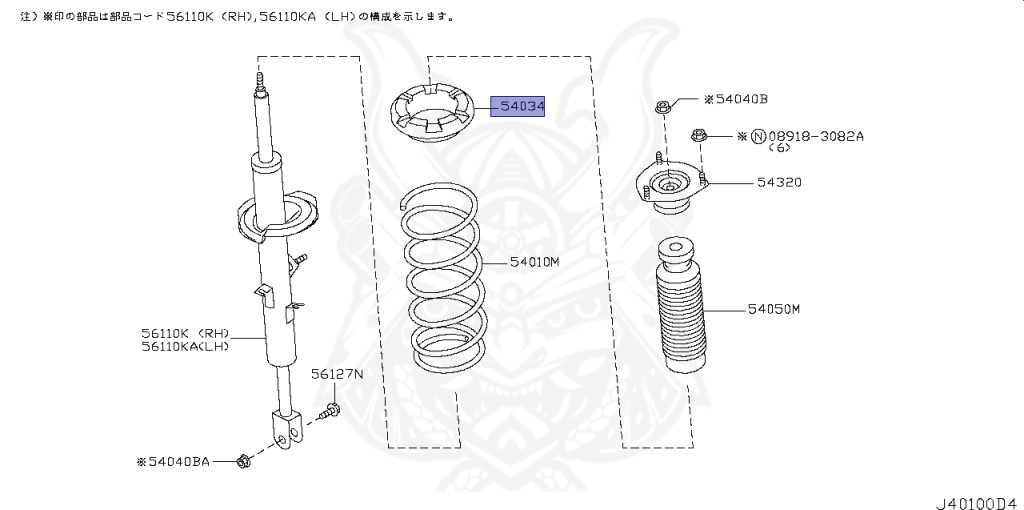 注）※印の部品は部品コード56110K（RH），56110KA（LH）の構成を示します。

54034

※54040B

※Ⓝ08918-3082A
（6）

54320

54010M

54050M

56110K（RH）
56110KA（LH）

56127N

※54040BA

J40100D4