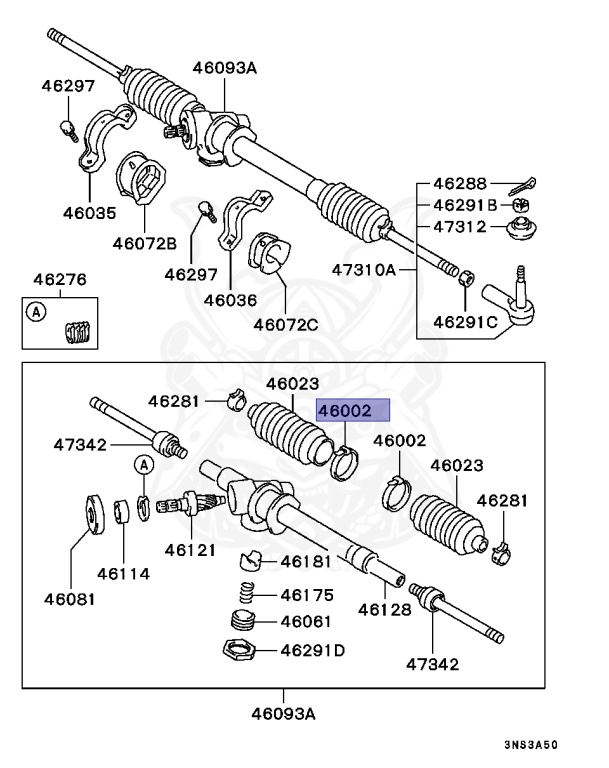 46093A
46297
46035
46072B
46297
46036
46072C
46288
46291B
47312
47310A
46291C
46276
A
46281
46023
46002
47342
A
46002
46023
46281
46121
46114
46081
46181
46175
46061
46291D
46128
47342
46093A
3NS3A50