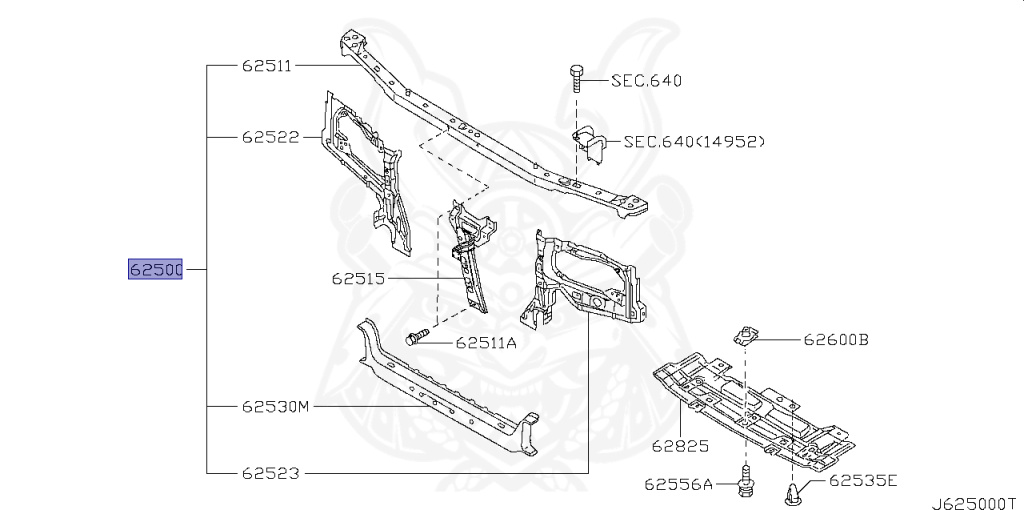 62511
SEC.640
62522
SEC.640(14952)
62500
62515
62511A
62600B
62530M
62825
62523
62556A
62535E
J625000T