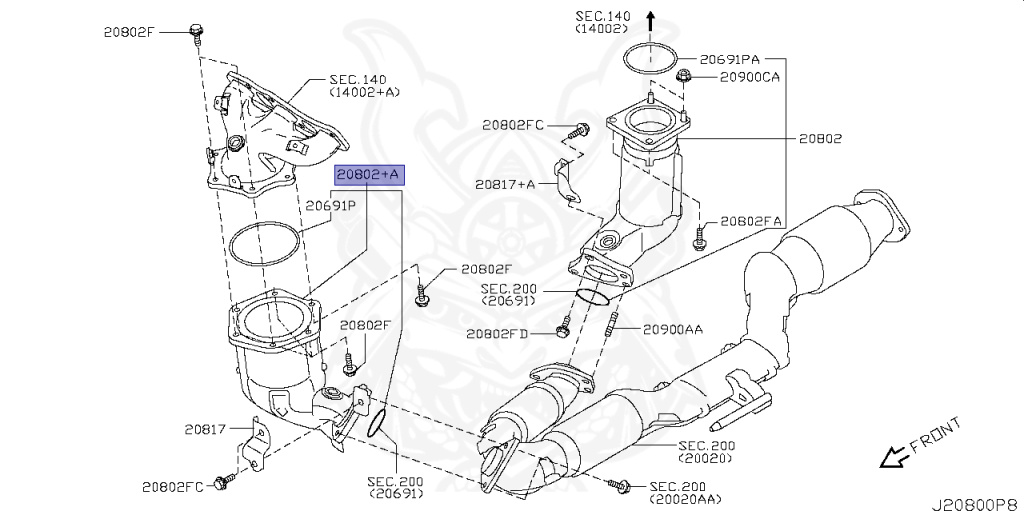 20802F
SEC.140
(14002+A)
20802+A
20691P
20802F
20802F
20817
20802FC
SEC.200
(20691)
SEC.140
(14002)
20691PA
20900CA
20802FC
20802
20817+A
20802FA
SEC.200
(20691)
20802FD
20900AA
SEC.200
(20020)
SEC.200
(20020AA)
FRONT
J20800P8