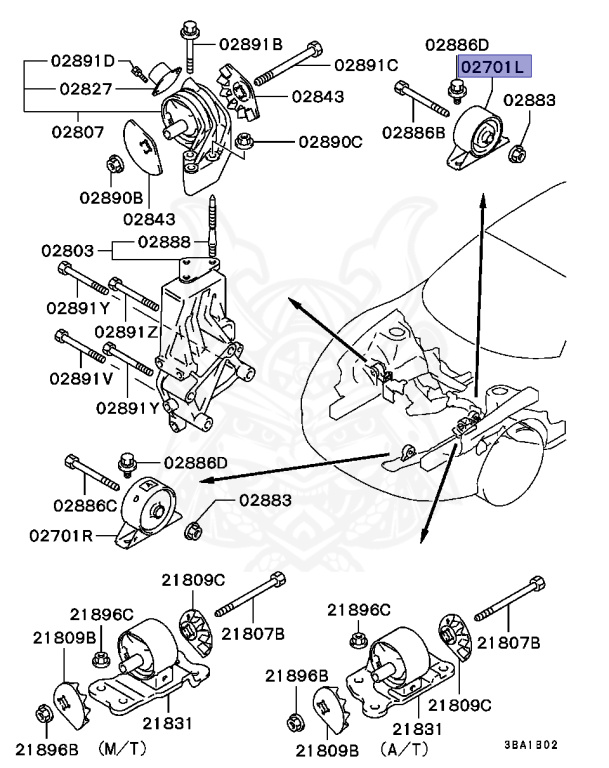 02891B
02891D
02891C
02827
02843
02807
02890C
02890B
02843
02886D
02701L
02883
02886B
02803
02888
02891Y
02891Z
02891V
02891Y
02886D
02886C
02883
02701R
21809C
21896C
21807B
21809B
21831
21896B
(M/T)
21896C
21807B
21896B
21809C
21831
21809B
(A/T)
3BA1B02