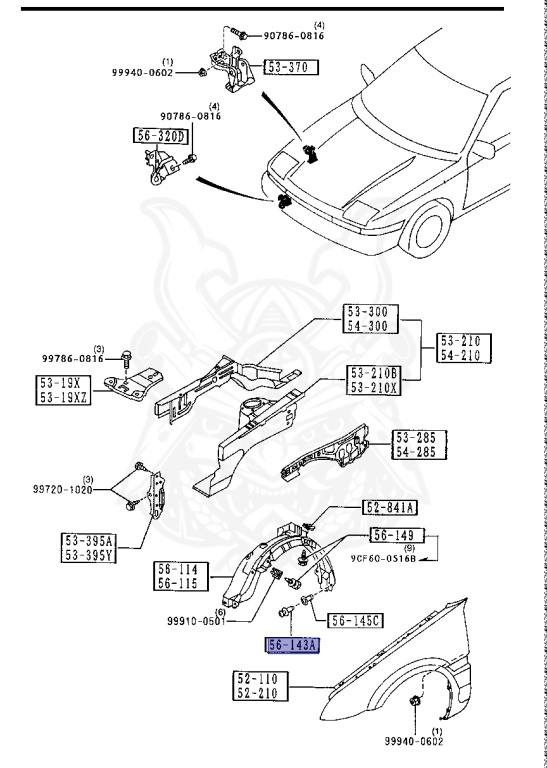 (4)
90786-0816
(1)
99940-0602
53-370
(4)
90786-0816
56-320D
53-300
54-300
53-210
54-210
(3)
99786-0816
53-19X
53-19XZ
53-210B
53-210X
53-285
54-285
(3)
99720-1020
52-841A
53-395A
53-395Y
56-149
(9)
9CF60-0516B
56-114
56-115
(6)
99910-0501
56-145C
56-143A
52-110
52-210
(1)
99940-0602