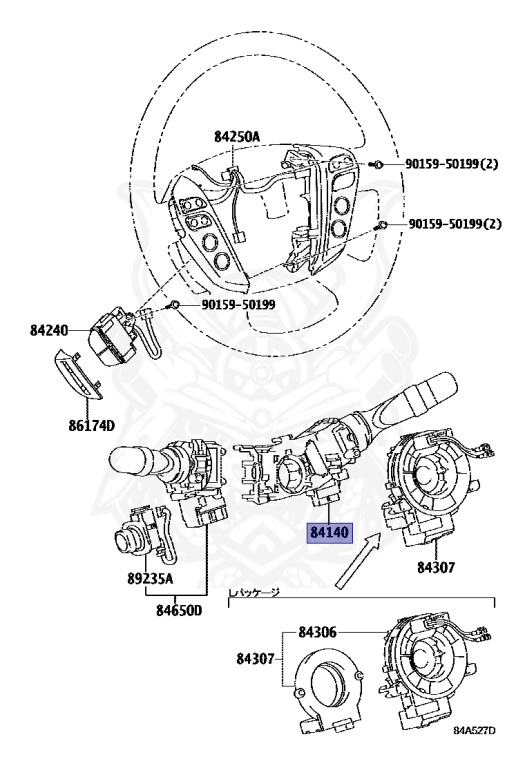 84250A
90159-50199(2)
90159-50199(2)
90159-50199
84240
86174D
84140
84307
89235A
84650D
パッケージ
84306
84307
84A527D