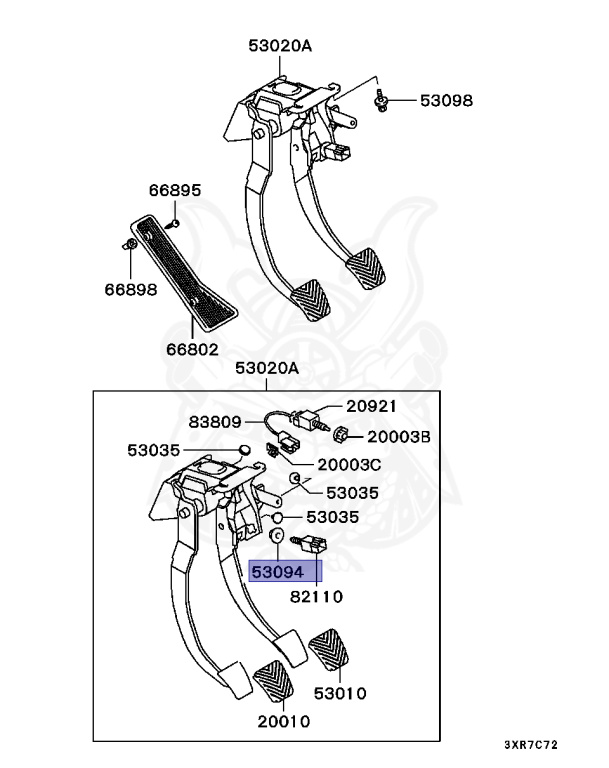 53020A
53098
66895
66898
66802
53020A
20921
83809
20003B
53035
20003C
53035
53035
53094
82110
53010
20010
3XR7C72