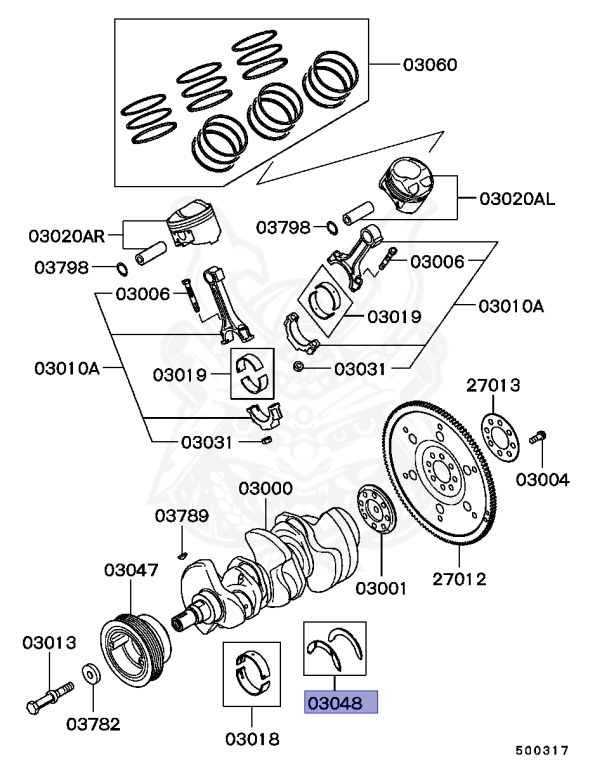 03060
03020AL
03798
03020AR
03798
03006
03006
03019
03010A
03010A
03019
03031
03031
27013
03004
03000
03789
03047
03001
27012
03013
03782
03018
03048
500317