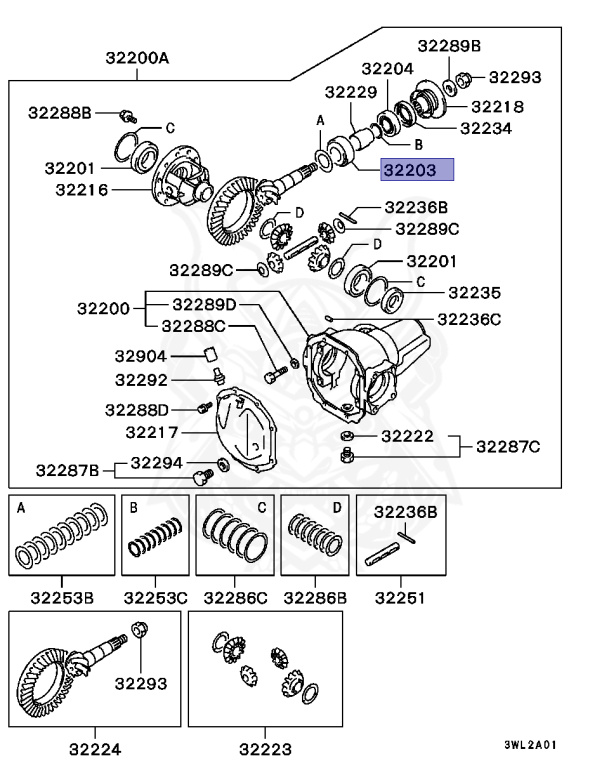 32200A

32289B

32204

32293

32229

32218

32288B

C

A

32234

B

32201

32203

32216

32236B

D

32289C

D

32289C

32201

C

32235

32200

32289D

32288C

32236C

32904

32292

32288D

32217

32222

32287C

32287B

32294

A

B

C

D

32236B

32253B

32253C

32286C

32286B

32251

32293

32224

32223

3WL2A01