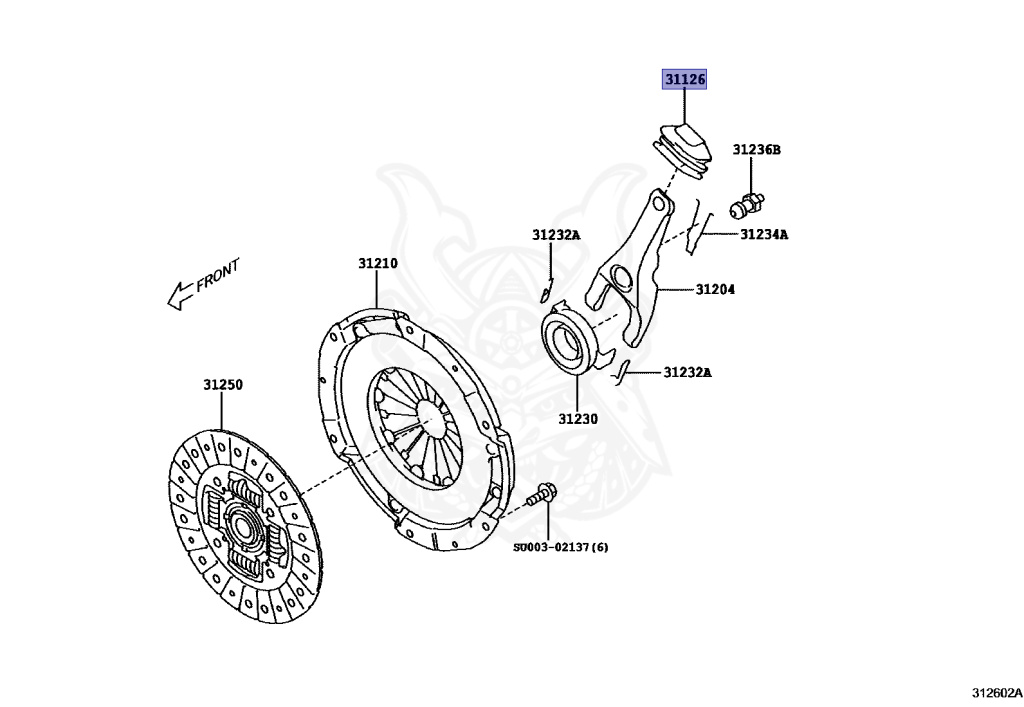 31126

31236B

31232A

31234A

FRONT

31210

31204

31232A

31250

31230

S0003-02137(6)

312602A