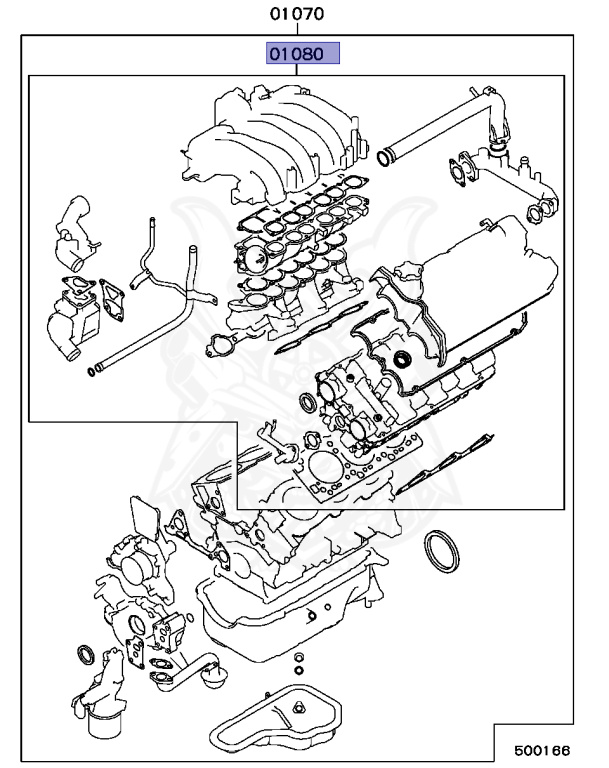 01070

01080

500166