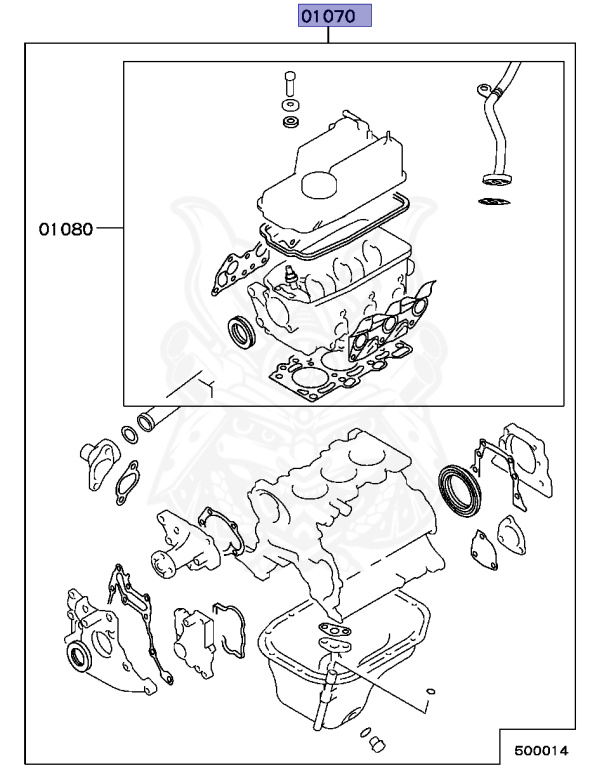 01070

01080

500014