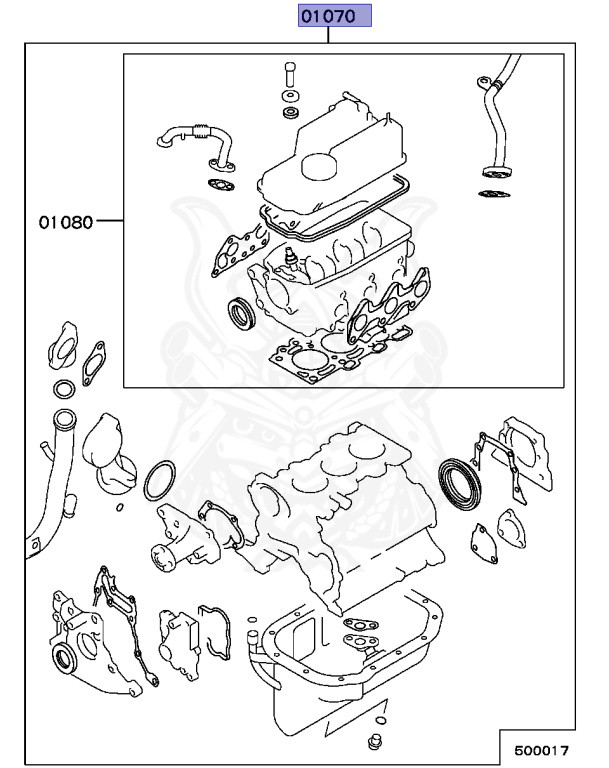 01070

01080

500017