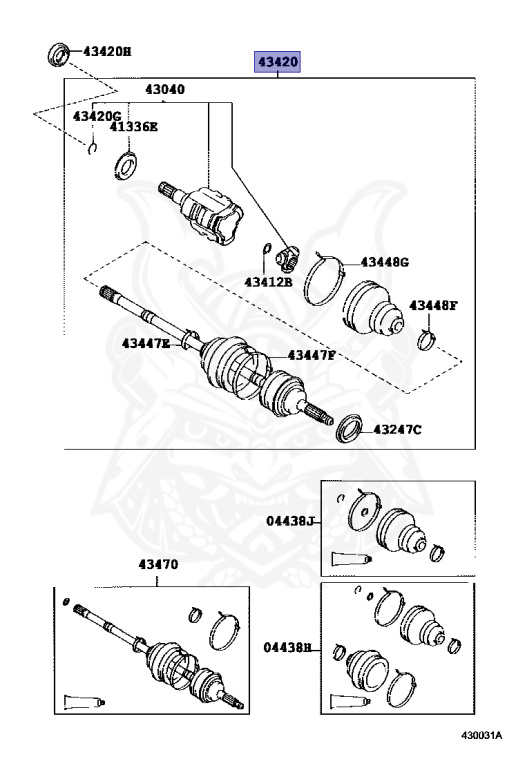 43420H
43420
43040
43420G
41336E
43412B
43448G
43448F
43447E
43447F
43247C
04438J
43470
04438H
430031A