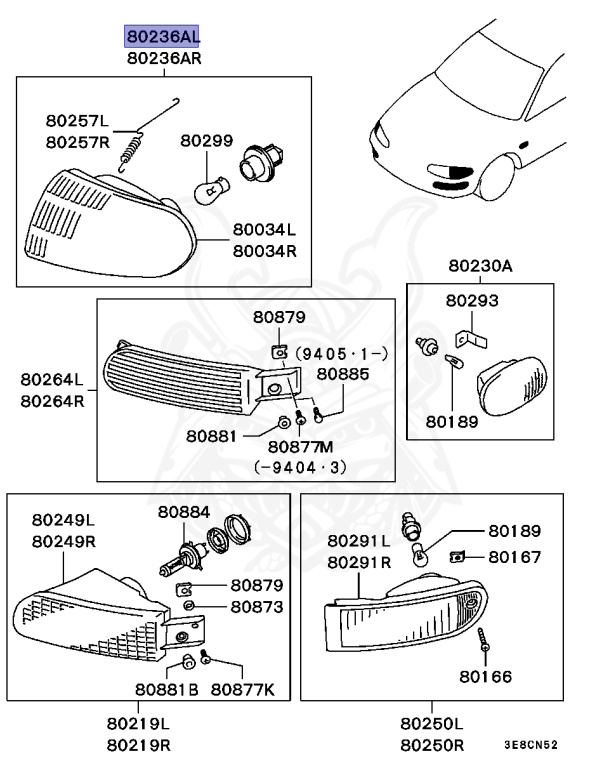 80236AL
80236AR

80257L
80257R

80299

80034L
80034R

80230A

80293

80189

80879

(9405·1-)

80885

80264L
80264R

80881

80877M
(-9404·3)

80249L
80249R

80884

80879

80873

80881B

80877K

80219L
80219R

80291L
80291R

80189

80167

80166

80250L
80250R

3E8CN52