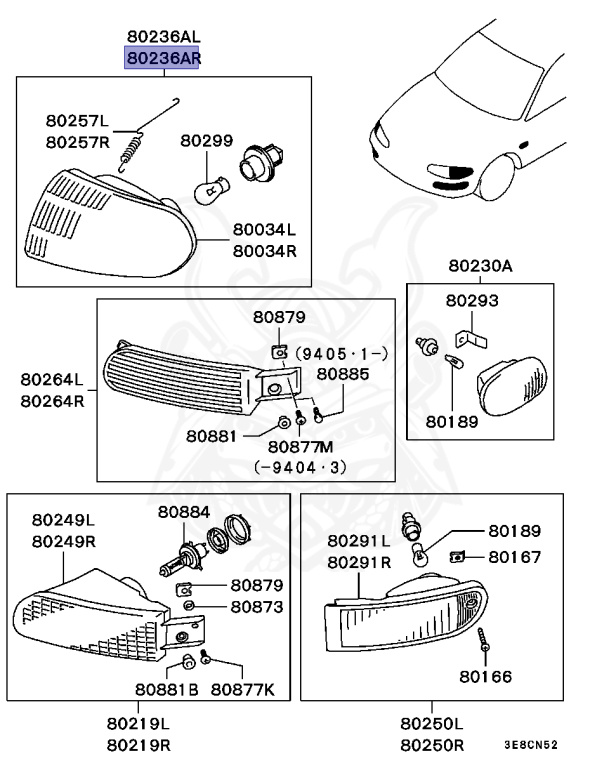 80236AL
80236AR

80257L
80257R

80299

80034L
80034R

80230A

80293

80189

80879

(9405·1-)

80885

80264L
80264R

80881

80877M
(-9404·3)

80249L
80249R

80884

80879

80873

80881B

80877K

80219L
80219R

80291L
80291R

80189

80167

80166

80250L
80250R

3E8CN52