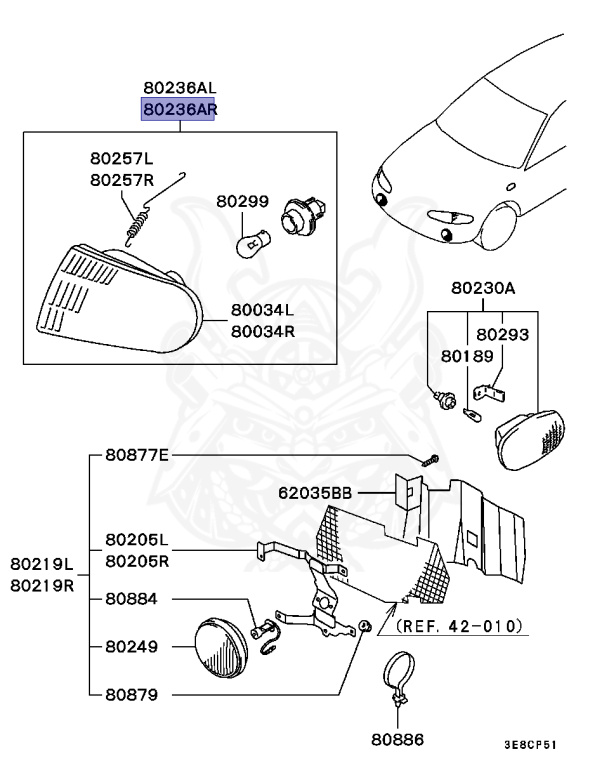 80236AL
80236AR

80257L
80257R

80299

80034L
80034R

80230A

80293

80189

80877E

62035BB

80205L
80205R

80219L
80219R

80884

80249

80879

(REF. 42-010)

80886

3E8CP51