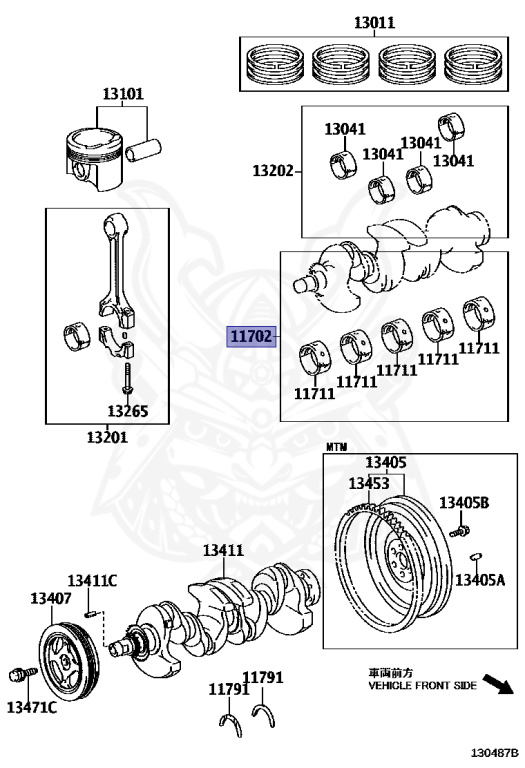 13011

13101

13041
13041
13041
13041
13202

11702

11711
11711
11711
11711
11711

13265
13201

MTM
13405
13453
13405B
13405A

13411
13411C
13407
13471C

11791
11791

車両前方
VEHICLE FRONT SIDE

130487B