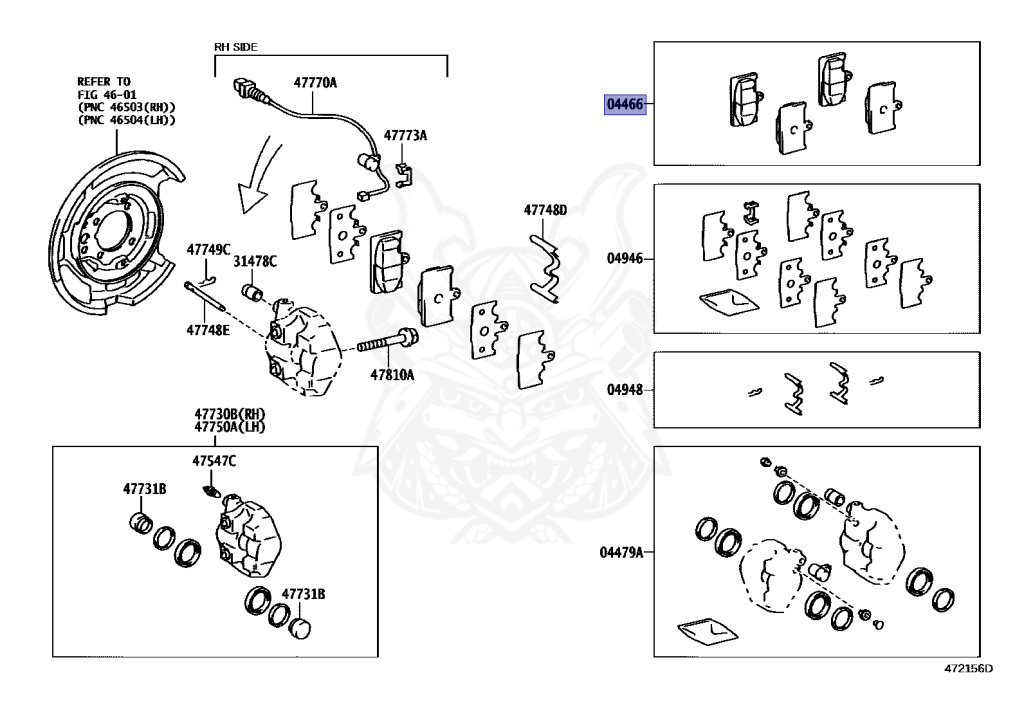 RH SIDE

REFER TO FIG 46-01 (PNC 46503(RH)) (PNC 46504(LH))

47770A

47773A

47748D

47749C

31478C

47748E

47810A

47730B(RH)
47750A(LH)

47547C

47731B

47731B

04466

04946

04948

04479A

472156D