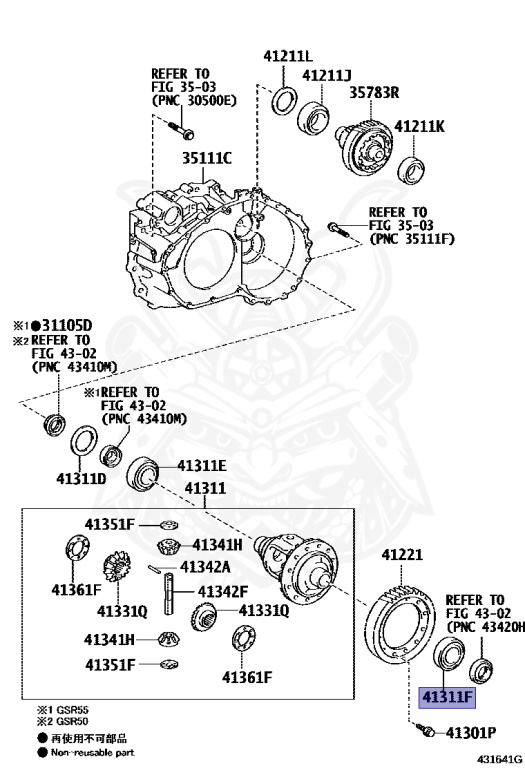 REFER TO FIG 35-03 (PNC 30500E)

41211L

41211J

35783R

41211K

35111C

REFER TO FIG 35-03 (PNC 35111F)

※1●31105D
※2 REFER TO FIG 43-02 (PNC 43410M)

※1 REFER TO FIG 43-02 (PNC 43410M)

41311D

41311E

41311

41351F

41341H

41342A

41361F

41331Q

41342F

41331Q

41341H

41351F

41361F

41221

REFER TO FIG 43-02 (PNC 43420H

41311F

41301P

※1 GSR55
※2 GSR50
● 再使用不可部品
● Non-reusable part

431641G