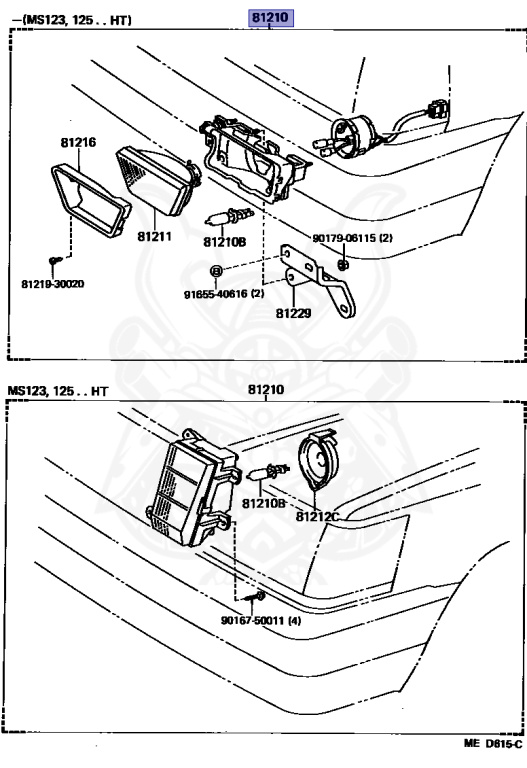 —(MS123, 125 . . HT)

81210

81216

81211

81210B

90179-06115 (2)

81219-30020

91655-40616 (2)

81229

MS123, 125 . . HT

81210

81210B

81212C

90167-50011 (4)

ME D815-C