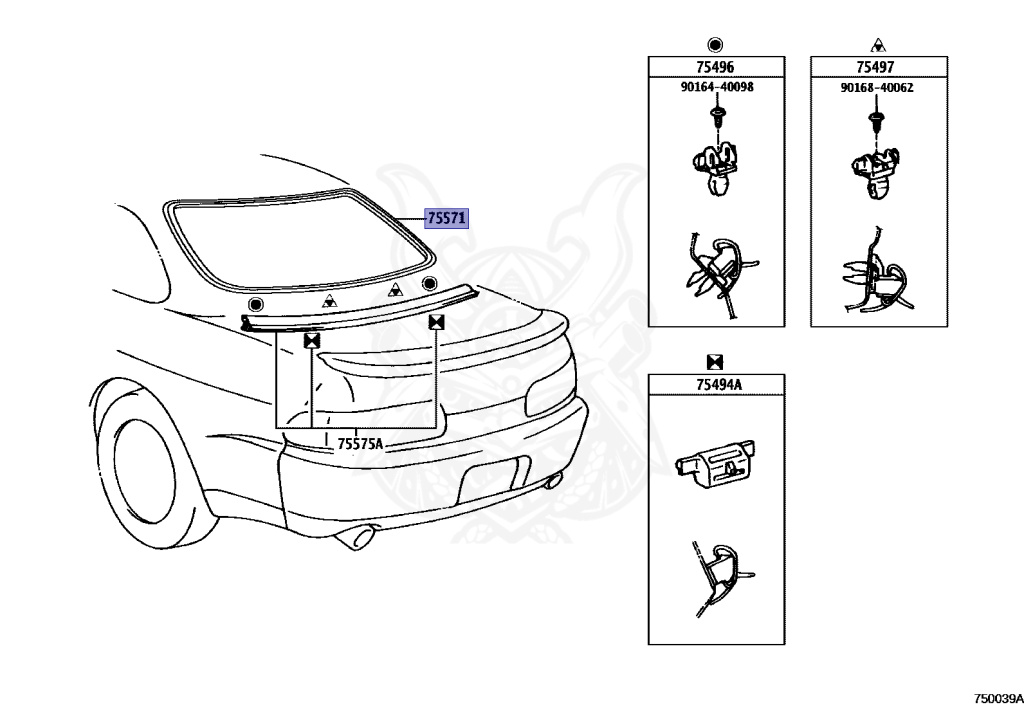 75571

75575A

75496

90164-40098

75497

90168-40062

75494A

750039A