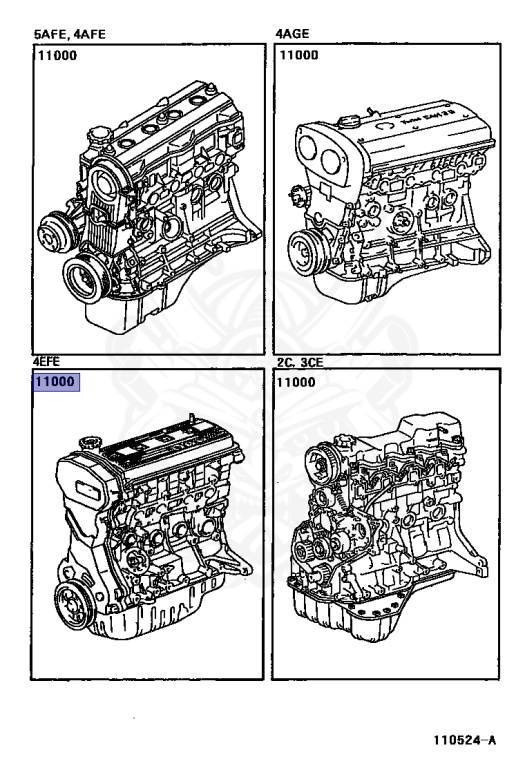 5AFE, 4AFE
11000

4AGE
11000

4EFE
11000

2C, 3CE
11000

110524-A