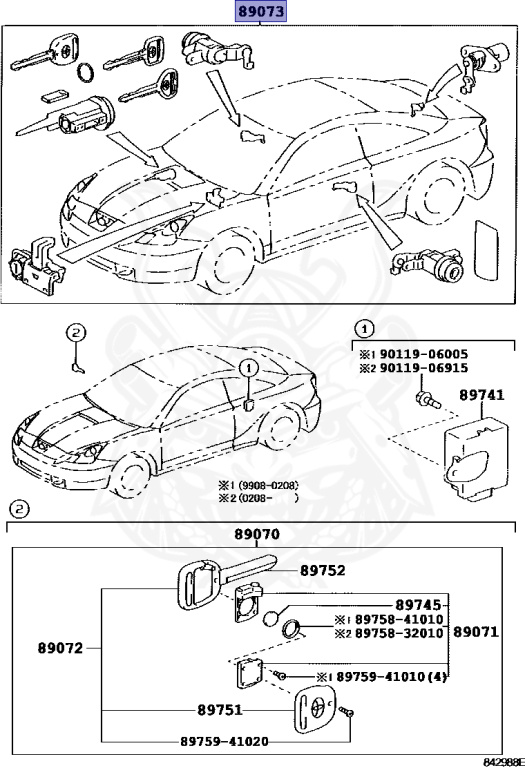 89073

2

1

1

※1 90119-06005
※2 90119-06915

89741

※1 (9908-0208)
※2 (0208-     )

2

89070

89752

89745

※1 89758-41010
※2 89758-32010

89071

89072

※1 89759-41010 (4)

89751

89759-41020

842988E