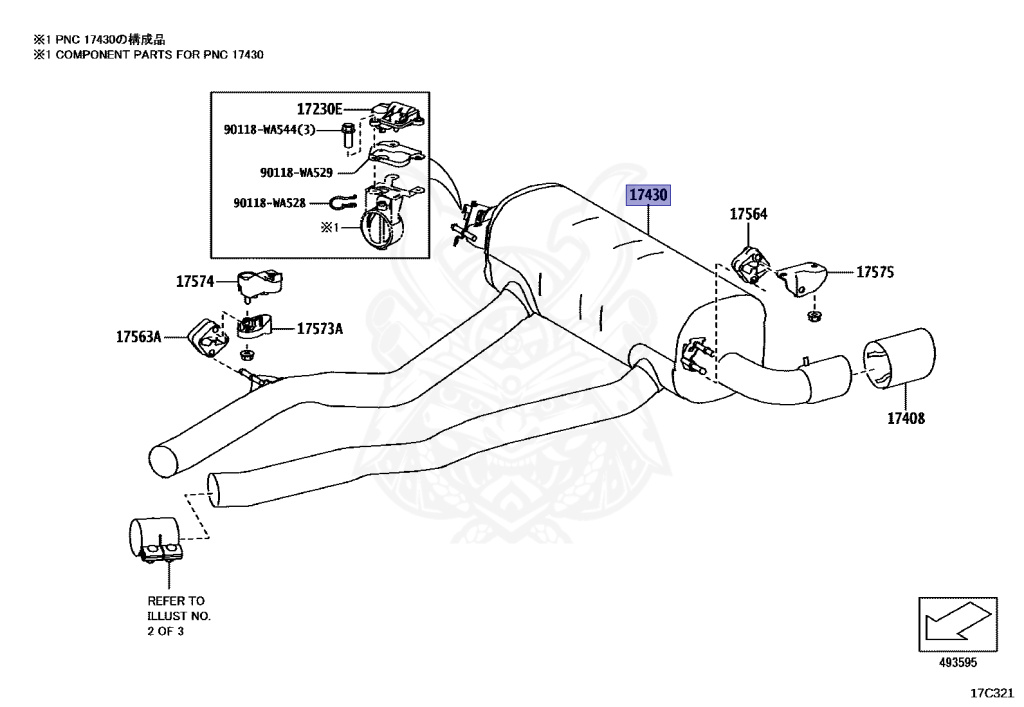 ※1 PNC 17430の構成品
※1 COMPONENT PARTS FOR PNC 17430

17230E
90118-WA544(3)
90118-WA529
90118-WA528
※1
17430
17564
17575
17574
17563A
17573A
17408

REFER TO ILLUST NO. 2 OF 3

493595

17C321